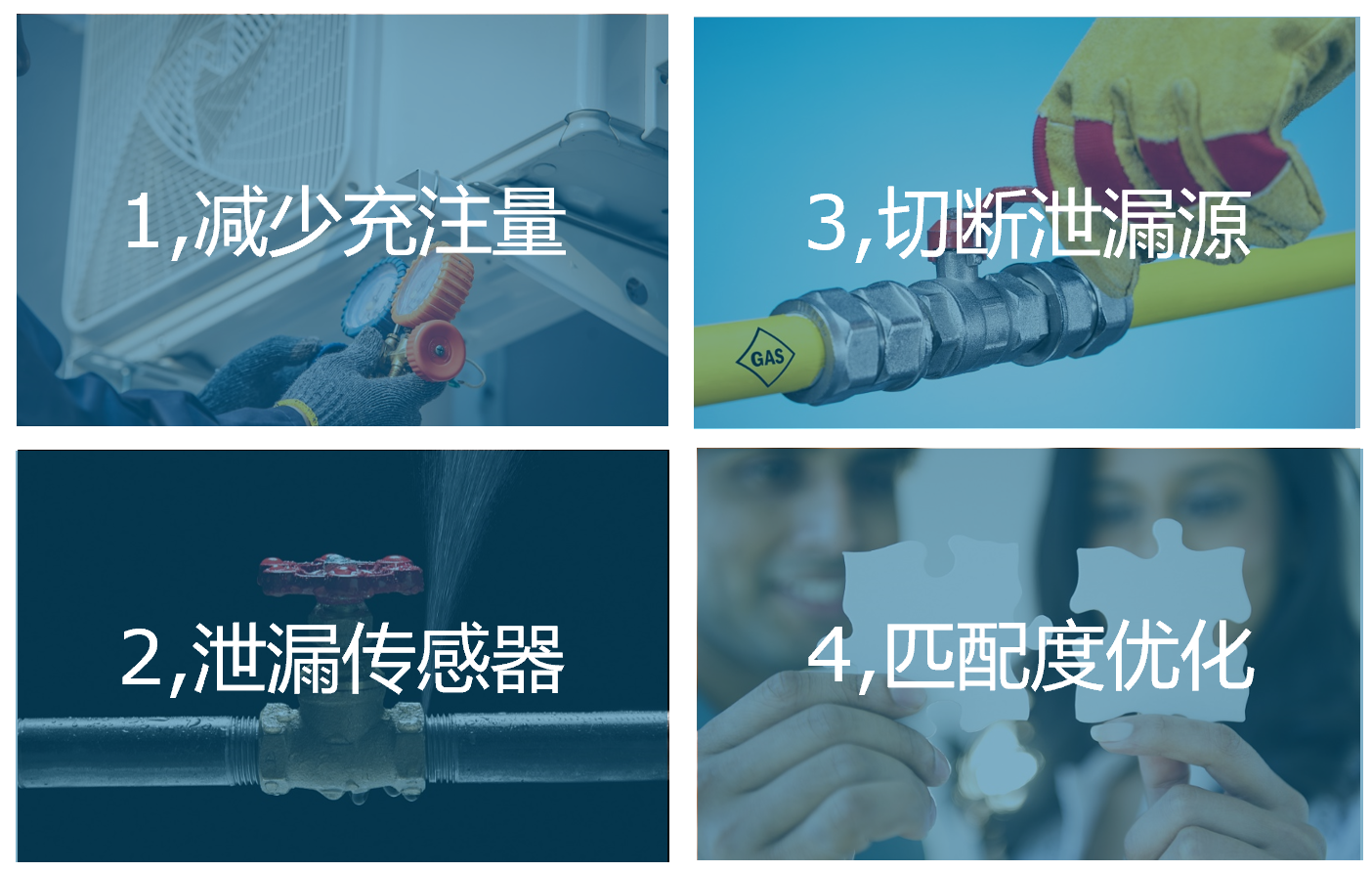 1,减少充注量

3,切断泄漏源

GAS

2,泄漏传感器

4,匹配度优化